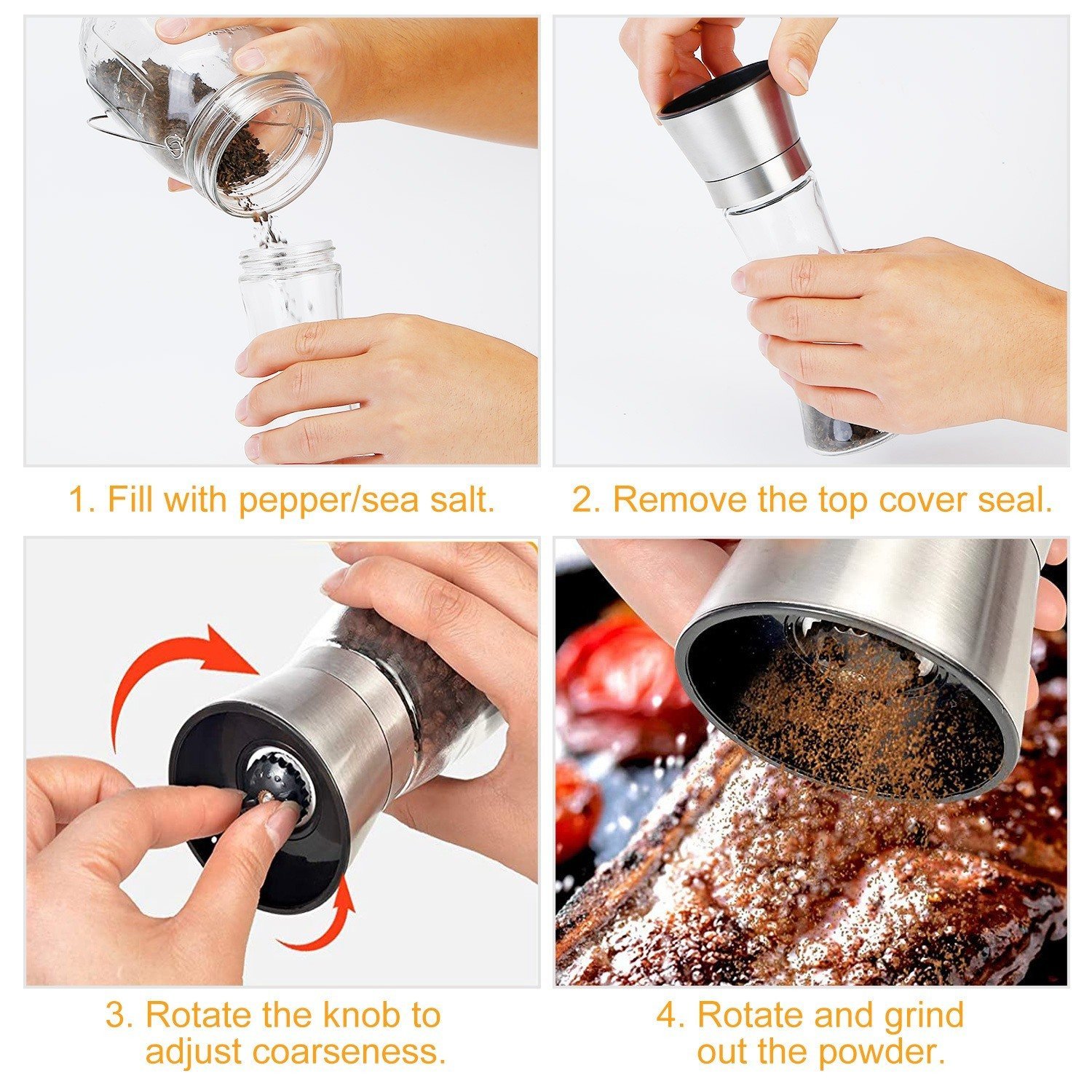 1. Fill with pepper/sea salt.

2. Remove the top cover seal.

3. Rotate the knob to adjust coarseness.

4. Rotate and grind out the powder.